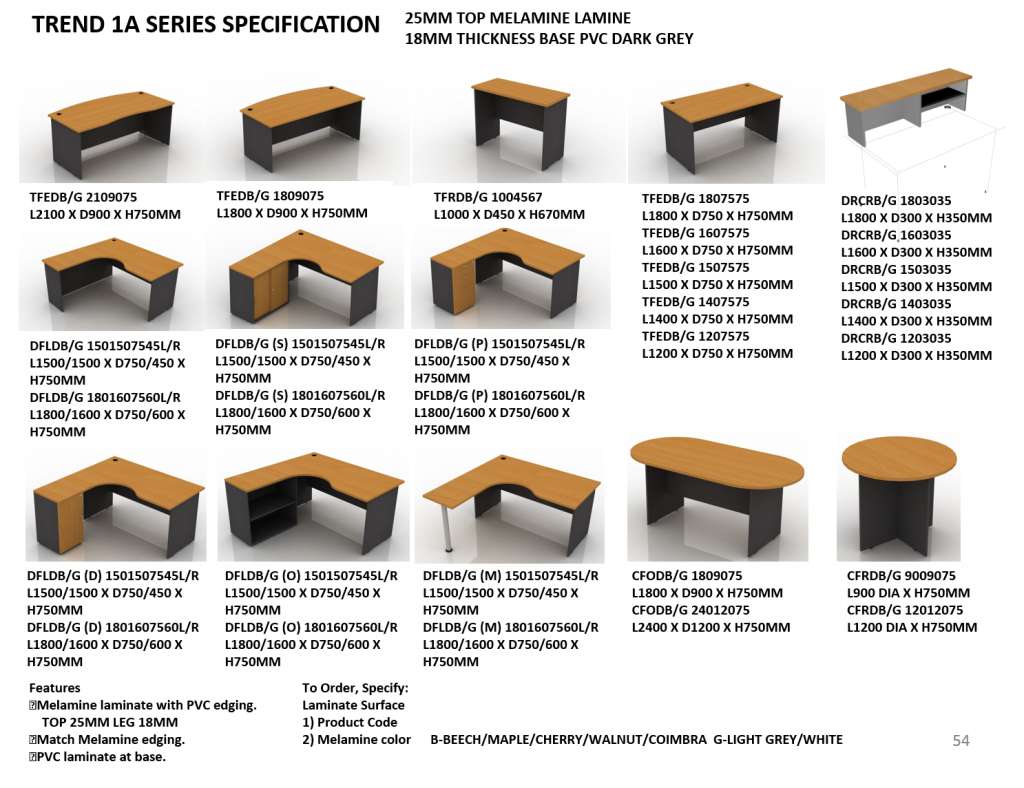 TREND 1A SERIES SPECIFICATION 25MM TOP MELAMINE LAMINE 18MM THICKNESS BASE PVC DARK GREY

TFEDB/G 2109075
L2100 X D900 X H750MM

TFEDB/G 1809075
L1800 X D900 X H750MM

TFRDB/G 1004567
L1000 X D450 X H670MM

TFEDB/G 1807575
L1800 X D750 X H750MM
TFEDB/G 1607575
L1600 X D750 X H750MM
TFEDB/G 1507575
L1500 X D750 X H750MM
TFEDB/G 1407575
L1400 X D750 X H750MM
TFEDB/G 1207575
L1200 X D750 X H750MM

DRCRB/G 1803035
L1800 X D300 X H350MM
DRCRB/G 1603035
L1600 X D300 X H350MM
DRCRB/G 1503035
L1500 X D300 X H350MM
DRCRB/G 1403035
L1400 X D300 X H350MM
DRCRB/G 1203035
L1200 X D300 X H350MM

DFLDB/G 1501507545L/R
L1500/1500 X D750/450 X H750MM
DFLDB/G 1801607560L/R
L1800/1600 X D750/600 X H750MM

DFLDB/G (S) 1501507545L/R
L1500/1500 X D750/450 X H750MM
DFLDB/G (S) 1801607560L/R
L1800/1600 X D750/600 X H750MM

DFLDB/G (P) 1501507545L/R
L1500/1500 X D750/450 X H750MM
DFLDB/G (P) 1801607560L/R
L1800/1600 X D750/600 X H750MM

DFLDB/G (D) 1501507545L/R
L1500/1500 X D750/450 X H750MM
DFLDB/G (D) 1801607560L/R
L1800/1600 X D750/600 X H750MM

DFLDB/G (O) 1501507545L/R
L1500/1500 X D750/450 X H750MM
DFLDB/G (O) 1801607560L/R
L1800/1600 X D750/600 X H750MM

DFLDB/G (M) 1501507545L/R
L1500/1500 X D750/450 X H750MM
DFLDB/G (M) 1801607560L/R
L1800/1600 X D750/600 X H750MM

CFODB/G 1809075
L1800 X D900 X H750MM
CFODB/G 24012075
L2400 X D1200 X H750MM

CFRDB/G 9009075
L900 DIA X H750MM
CFRDB/G 12012075
L1200 DIA X H750MM

Features
Melamine laminate with PVC edging.
TOP 25MM LEG 18MM
Match Melamine edging.
PVC laminate at base.

To Order, Specify:
Laminate Surface
1) Product Code
2) Melamine color B-BEECH/MAPLE/CHERRY/WALNUT/COIMBRA G-LIGHT GREY/WHITE

54